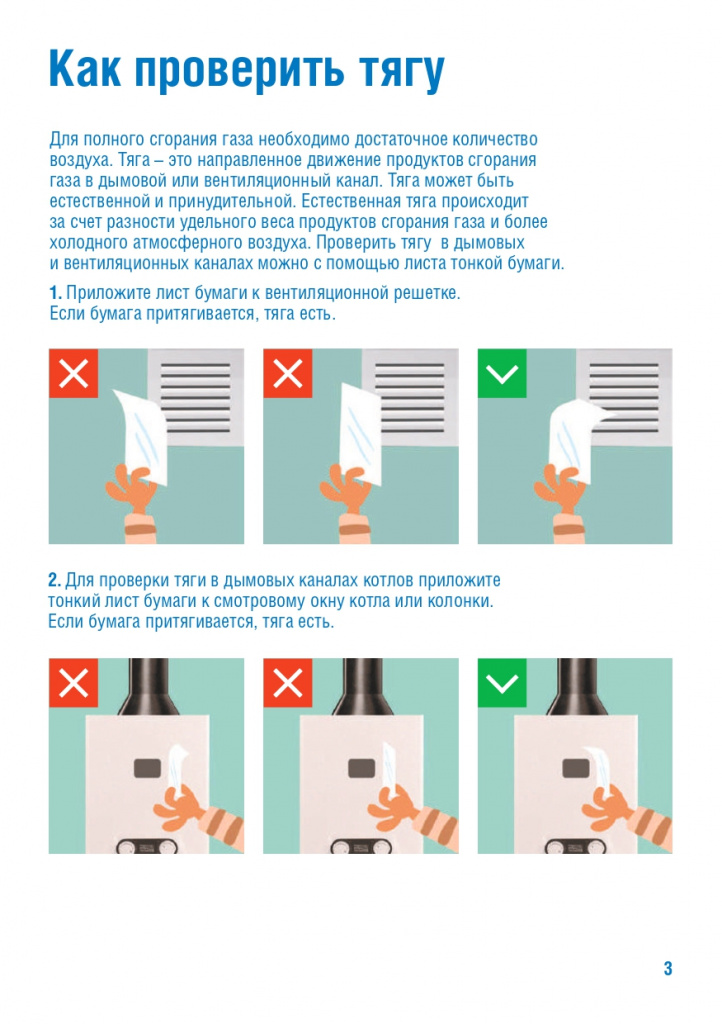 Как проверить тягу

Для полного сгорания газа необходимо достаточное количество воздуха. Тяга – это направленное движение продуктов сгорания газа в дымовой или вентиляционный канал. Тяга может быть естественной и принудительной. Естественная тяга происходит за счет разности удельного веса продуктов сгорания газа и более холодного атмосферного воздуха. Проверить тягу в дымовых и вентиляционных каналах можно с помощью листа тонкой бумаги.

1. Приложите лист бумаги к вентиляционной решетке. Если бумага притягивается, тяга есть.

2. Для проверки тяги в дымовых каналах котлов приложите тонкий лист бумаги к смотровому окну котла или колонки. Если бумага притягивается, тяга есть.

3